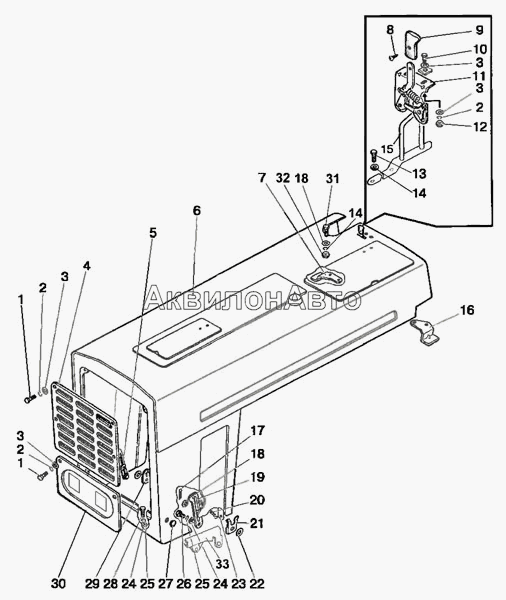 8
9
10
3
11
3
2
12
15
13
14
7
32
18
31
14
6
5
4
3
2
1
АквилонАвто
16
3
2
1
17
18
19
20
21
30
29
28
24
25
27
26
25
24
23
22
33